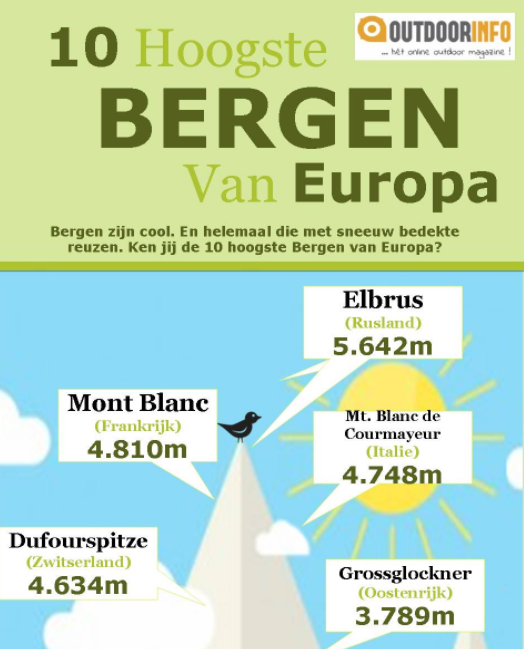 10 Hoogste BERGEN Van Europa

OUTDOORINFO
... hét online outdoor magazine !

Bergen zijn cool. En helemaal die met sneeuw bedekte reuzen. Ken jij de 10 hoogste Bergen van Europa?

Elbrus
(Rusland)
5.642m

Mont Blanc
(Frankrijk)
4.810m

Mt. Blanc de Courmayeur
(Italie)
4.748m

Dufourspitze
(Zwitserland)
4.634m

Grossglockner
(Oostenrijk)
3.789m